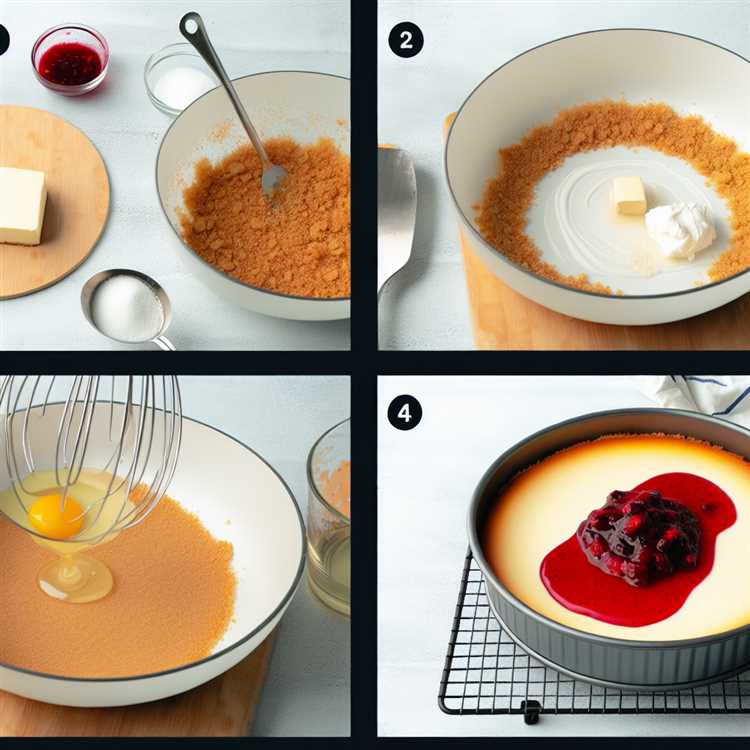 2

4